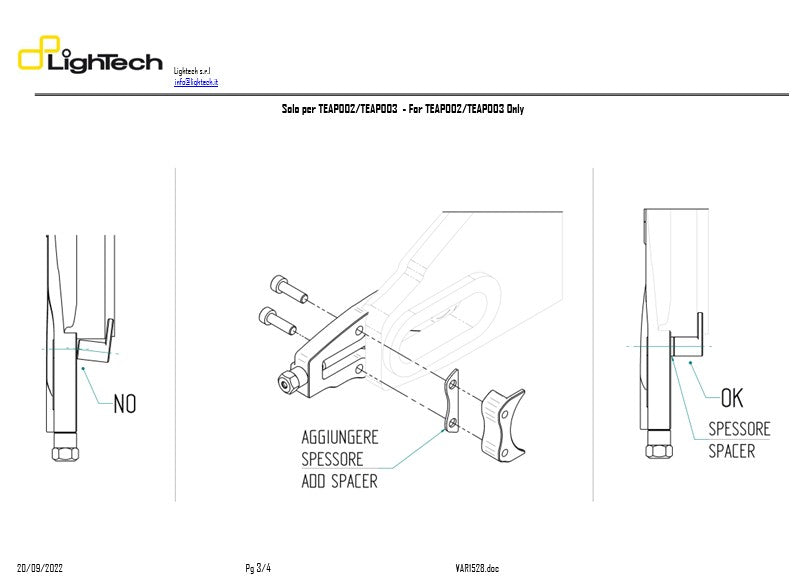 LighTech

Lightech s.r.l
info@lightech.it

Solo per TEAP002/TEAP003 - For TEAP002/TEAP003 Only

NO

AGGIUNGERE
SPESSORE
ADD SPACER

OK

SPESSORE
SPACER

20/09/2022

Pg 3/4

VAR1528.doc